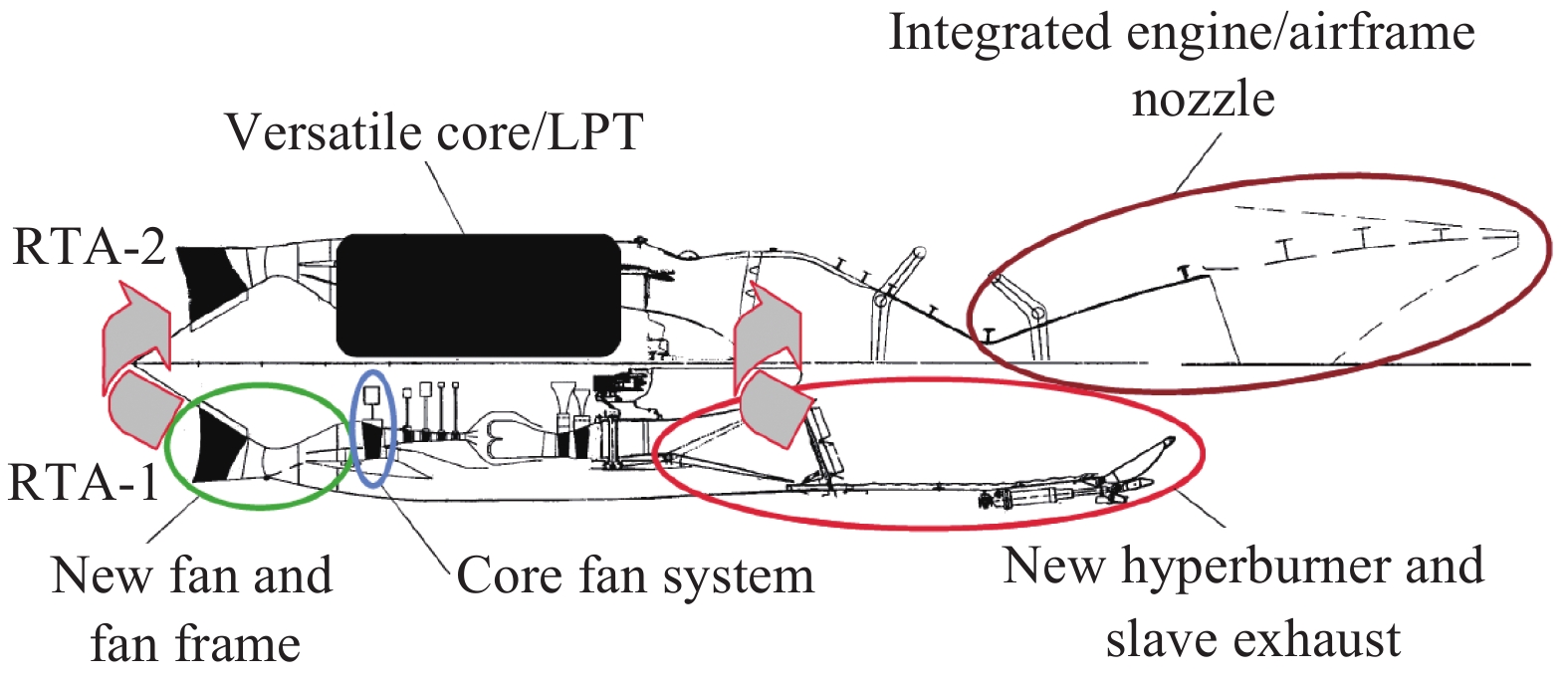 Integrated engine/airframe nozzle

Versatile core/LPT

RTA-2

RTA-1

New fan and fan frame

Core fan system

New hyperburner and slave exhaust