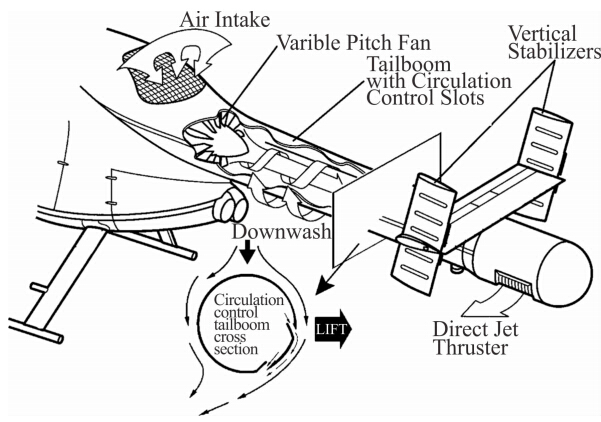 Air Intake

Varible Pitch Fan

Tailboom with Circulation Control Slots

Vertical Stabilizers

Downwash

Circulation control tailboom cross section

LIFT

Direct Jet Thruster