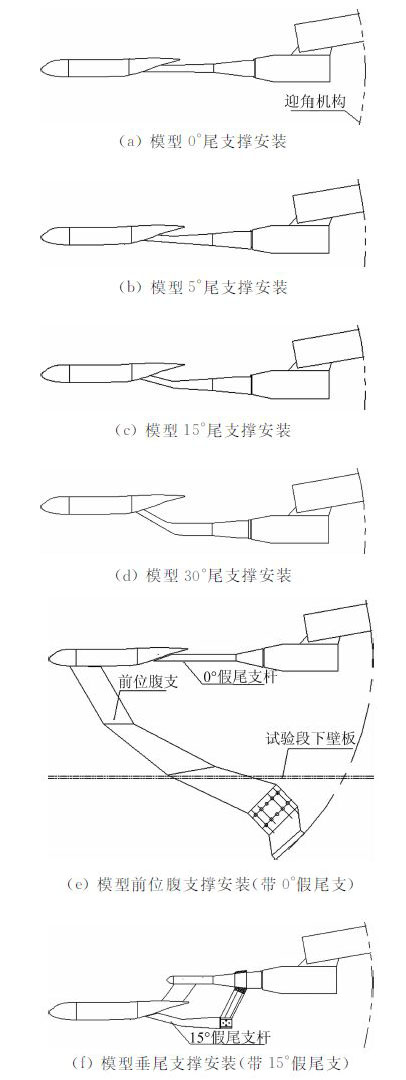 迎角机构

(a) 模型 0°尾支撑安装

(b) 模型 5°尾支撑安装

(c) 模型 15°尾支撑安装

(d) 模型 30°尾支撑安装

前位腹支

0°假尾支杆

试验段下壁板

(e) 模型前位腹支撑安装(带 0°假尾支)

15°假尾支杆

(f) 模型垂尾支撑安装(带 15°假尾支)