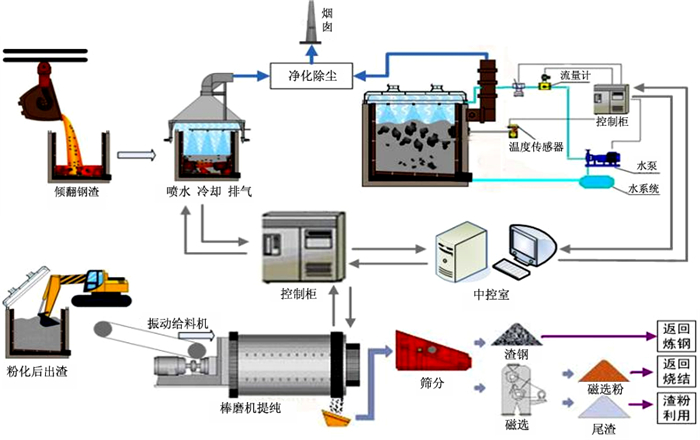 烟囱

净化除尘

流量计

控制柜

温度传感器

水泵

水系统

倾翻钢渣

喷水 冷却 排气

控制柜

中控室

粉化后出渣

振动给料机

棒磨机提纯

筛分

渣钢

磁选

磁选粉

尾渣

返回炼钢

返回烧结

渣粉利用