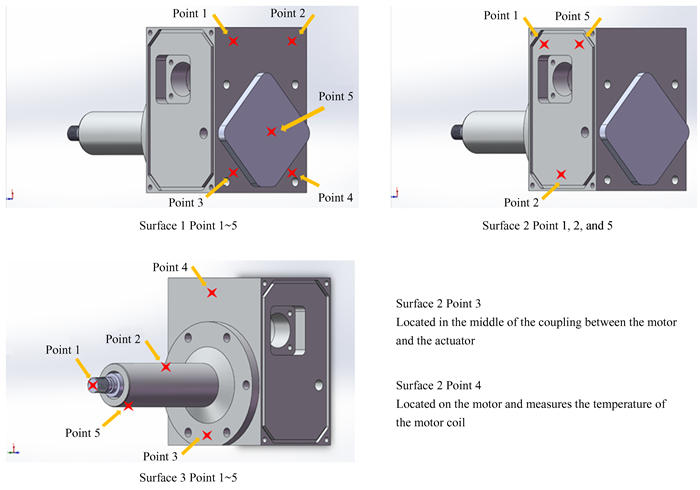 Point 1
Point 2
Point 5
Point 3
Point 4

Surface 1 Point 1~5

Point 1
Point 5
Point 2

Surface 2 Point 1, 2, and 5

Point 4
Point 2
Point 1
Point 5
Point 3

Surface 3 Point 1~5

Surface 2 Point 3
Located in the middle of the coupling between the motor and the actuator

Surface 2 Point 4
Located on the motor and measures the temperature of the motor coil