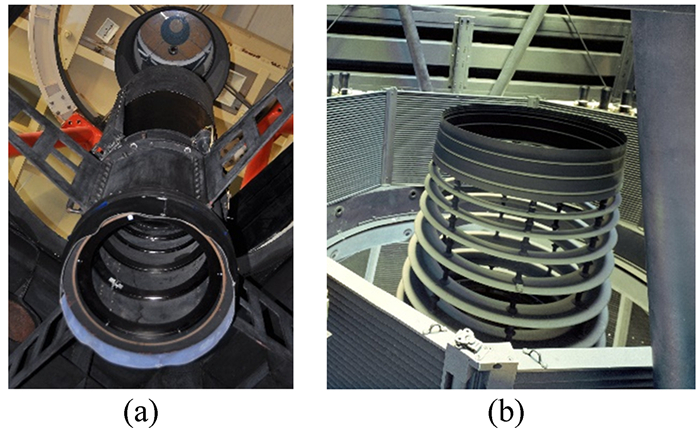 (a)

(b)