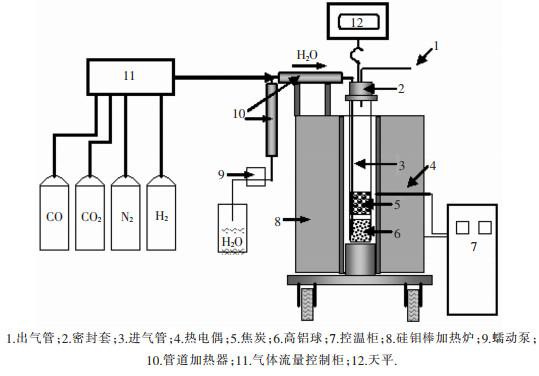 12

1

$H_2O$

11

2

10

3

4

9

5

8

6

7

CO

$CO_2$

$N_2$

$H_2$

$H_2O$

1.出气管;2.密封套;3.进气管;4.热电偶;5.焦炭;6.高铝球;7.控温柜;8.硅钼棒加热炉;9.蠕动泵;10.管道加热器;11.气体流量控制柜;12.天平.