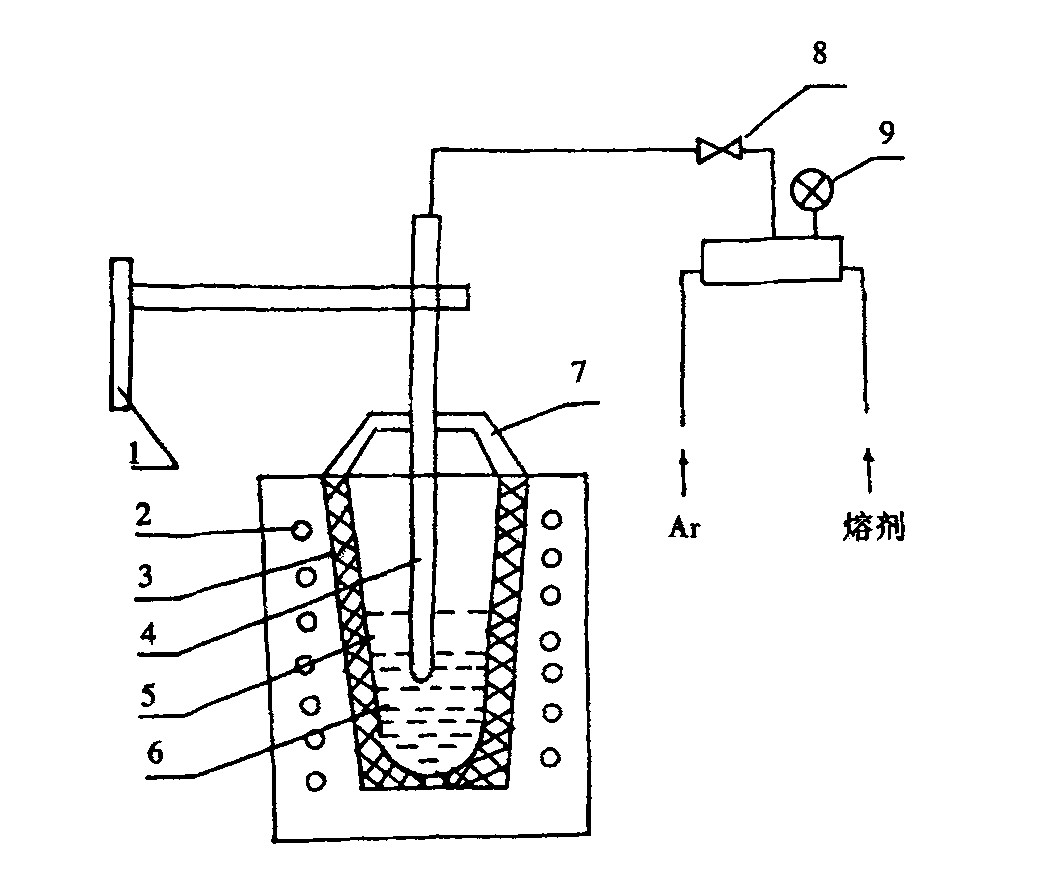 8
9
7
1
2
3
4
5
6
Ar
熔剂