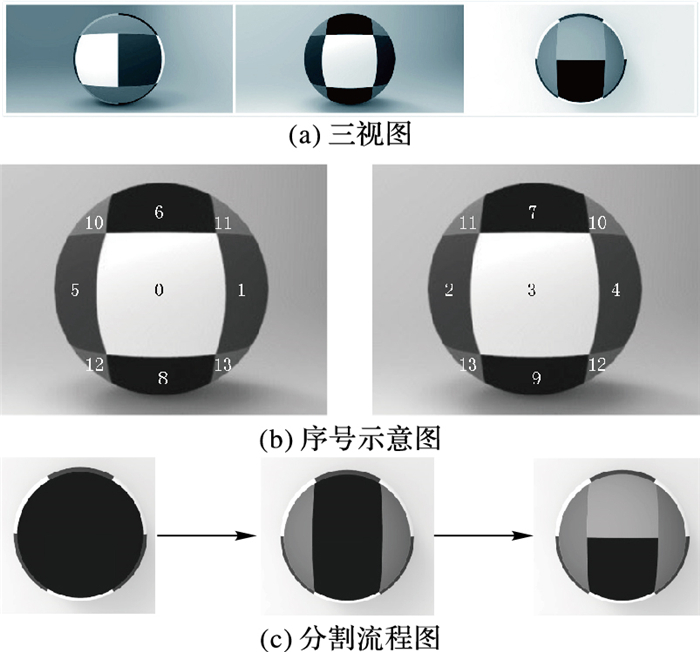 (a) 三视图

10
6
11
5
0
1
12
8
13

11
7
10
2
3
4
13
9
12

(b) 序号示意图

(c) 分割流程图