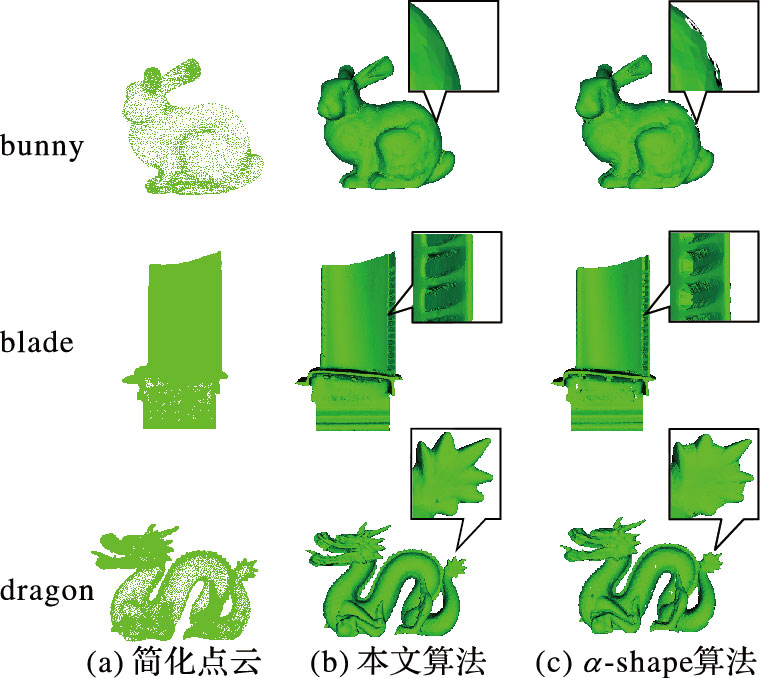 bunny

blade

dragon

(a) 简化点云　(b) 本文算法　(c) $\alpha$-shape算法