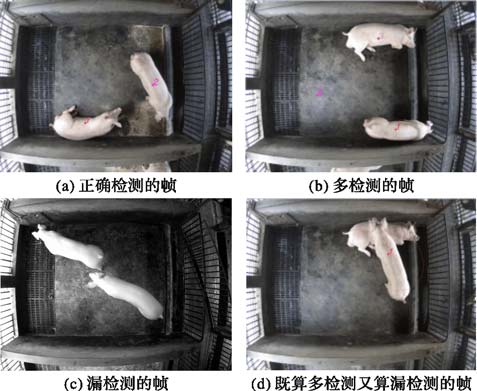 (a) 正确检测的帧

(b) 多检测的帧

(c) 漏检测的帧

(d) 既算多检测又算漏检测的帧