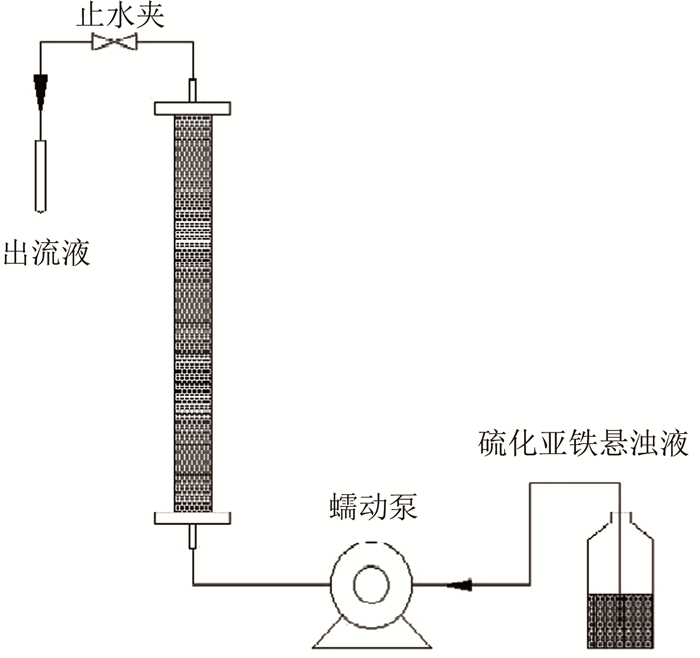 止水夹

出流液

硫化亚铁悬浊液

蠕动泵