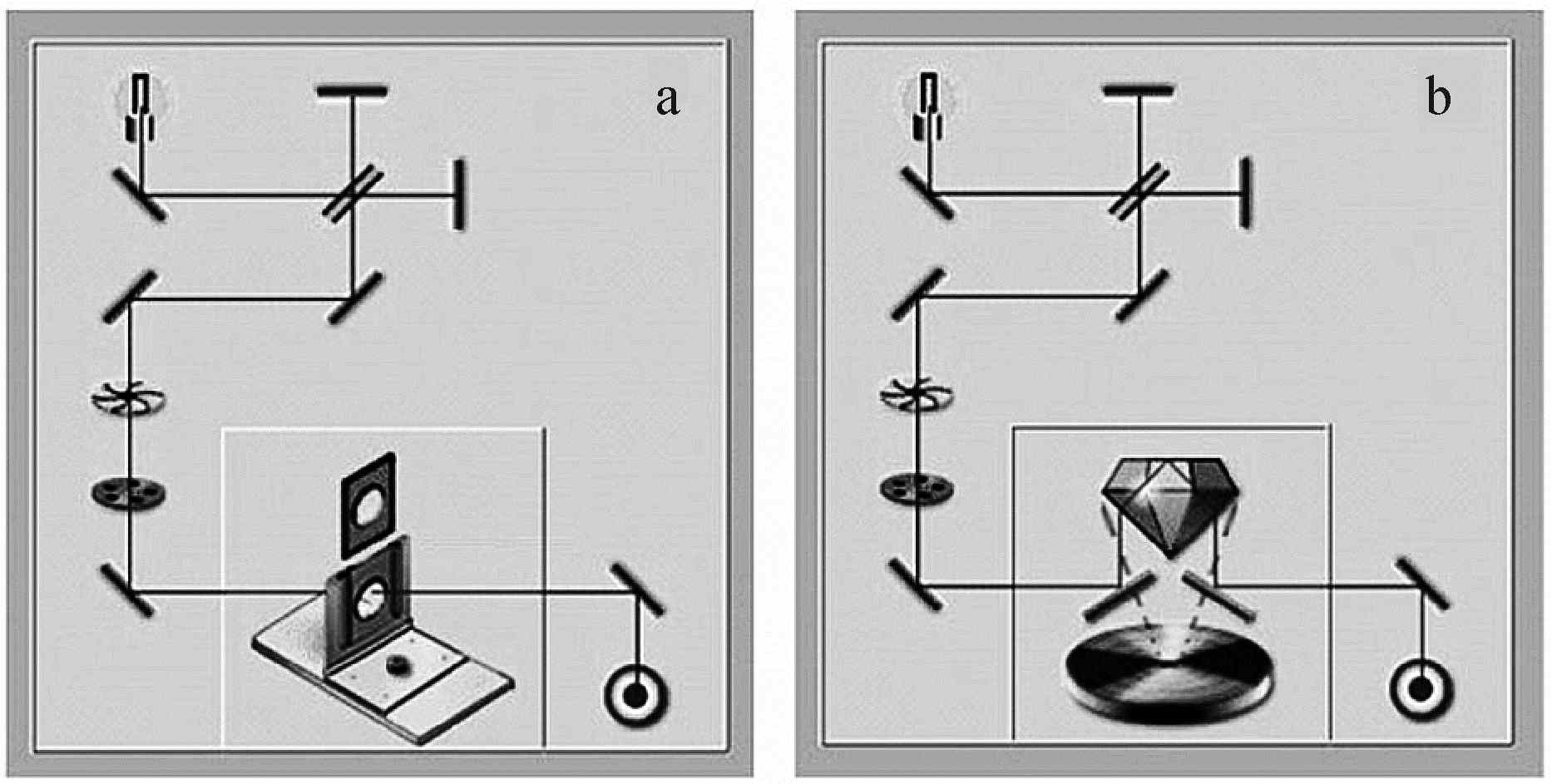 a

b