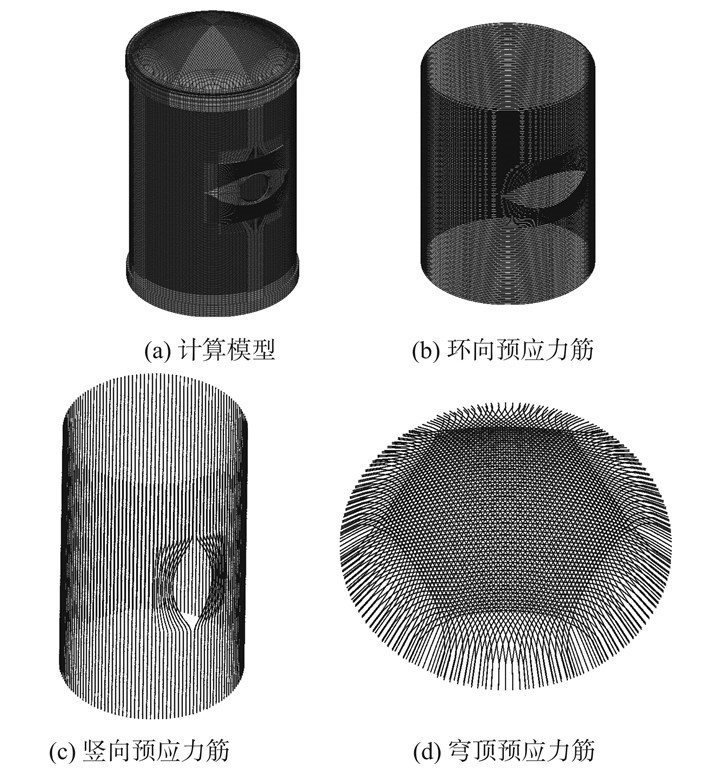 (a) 计算模型

(b) 环向预应力筋

(c) 竖向预应力筋

(d) 穹顶预应力筋