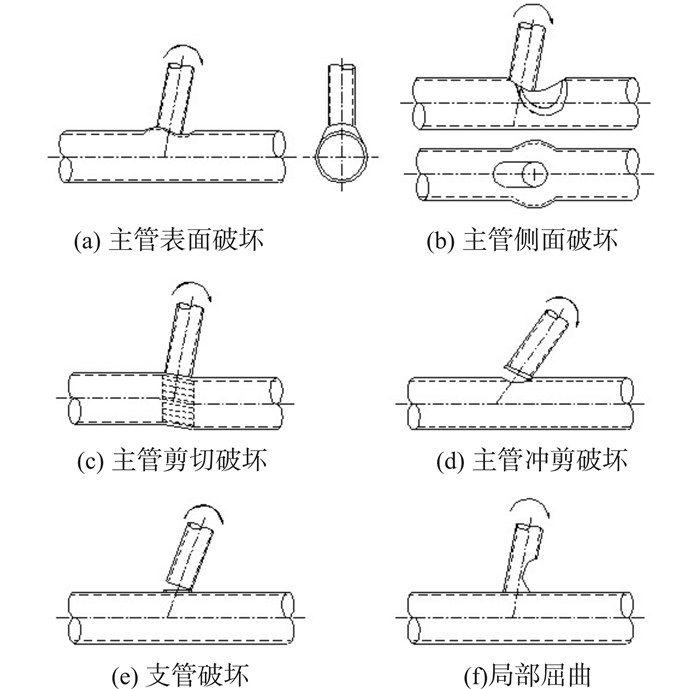 (a) 主管表面破坏

(b) 主管侧面破坏

(c) 主管剪切破坏

(d) 主管冲剪破坏

(e) 支管破坏

(f)局部屈曲