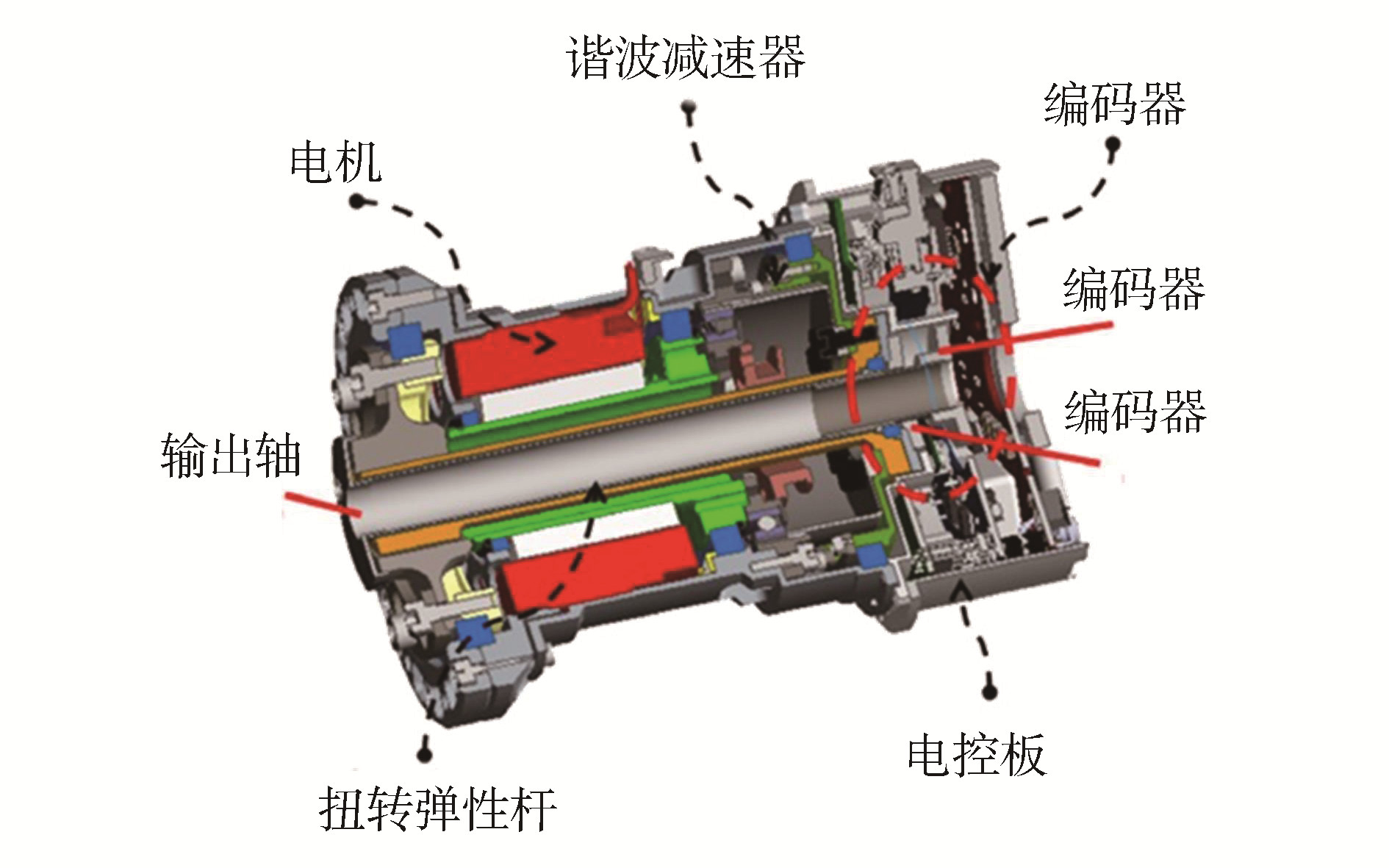 谐波减速器

编码器

电机

编码器

编码器

输出轴

电控板

扭转弹性杆