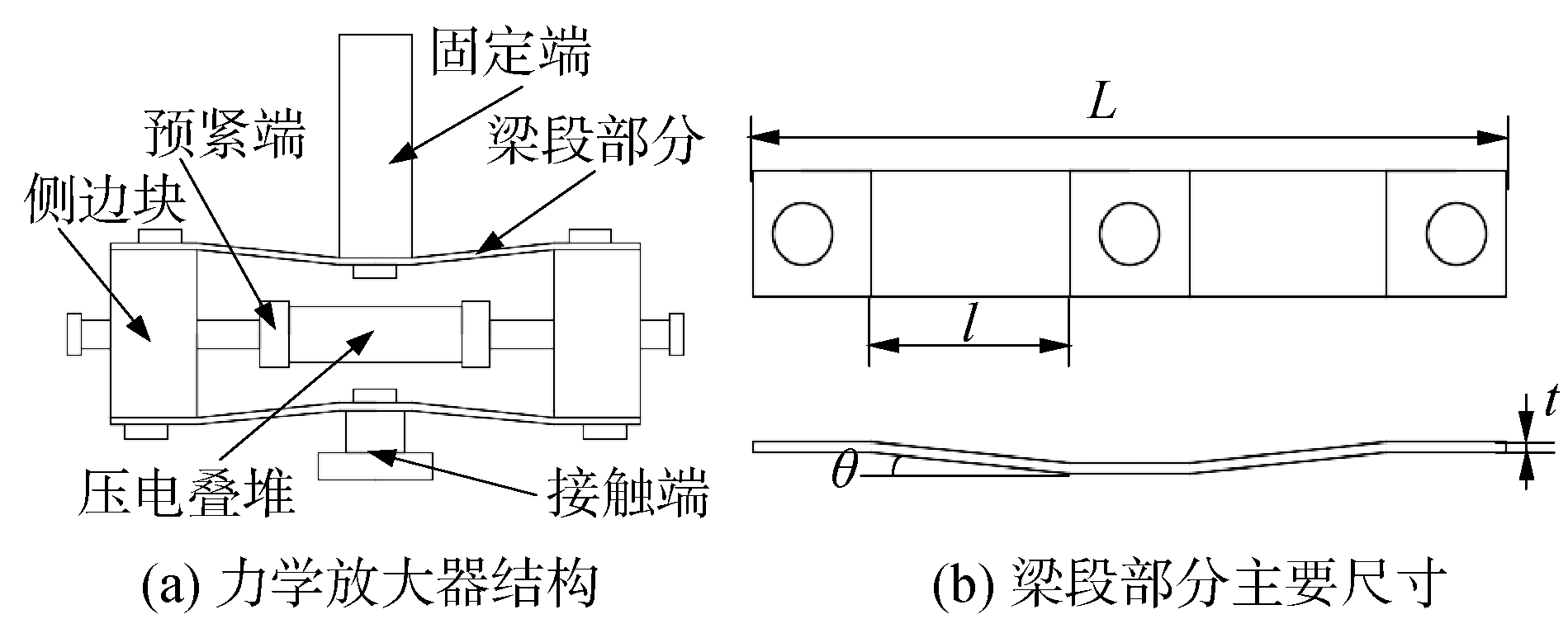 固定端

预紧端

梁段部分

侧边块

压电叠堆

接触端

(a) 力学放大器结构

$L$

$l$

$t$

$\theta$

(b) 梁段部分主要尺寸