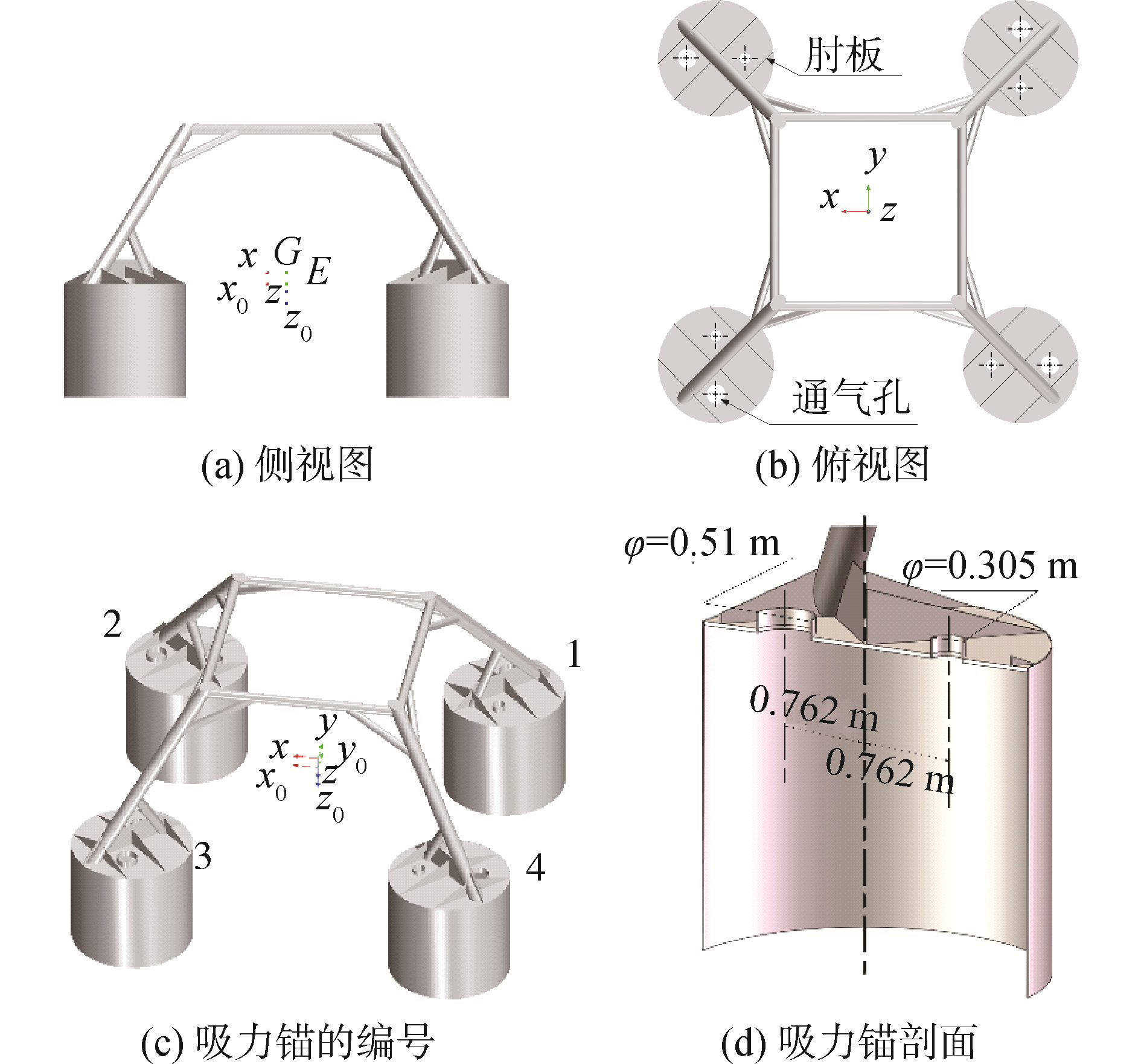 $x$ $G$ $E$
$x_0$ $z$
$z_0$

(a) 侧视图

肘板

$y$
$x$ $z$

通气孔

(b) 俯视图

2

1

$y$
$x$ $y_0$
$x_0$ $z$
$z_0$

3

4

(c) 吸力锚的编号

$\varphi$=0.51 m

$\varphi$=0.305 m

0.762 m

0.762 m

(d) 吸力锚剖面