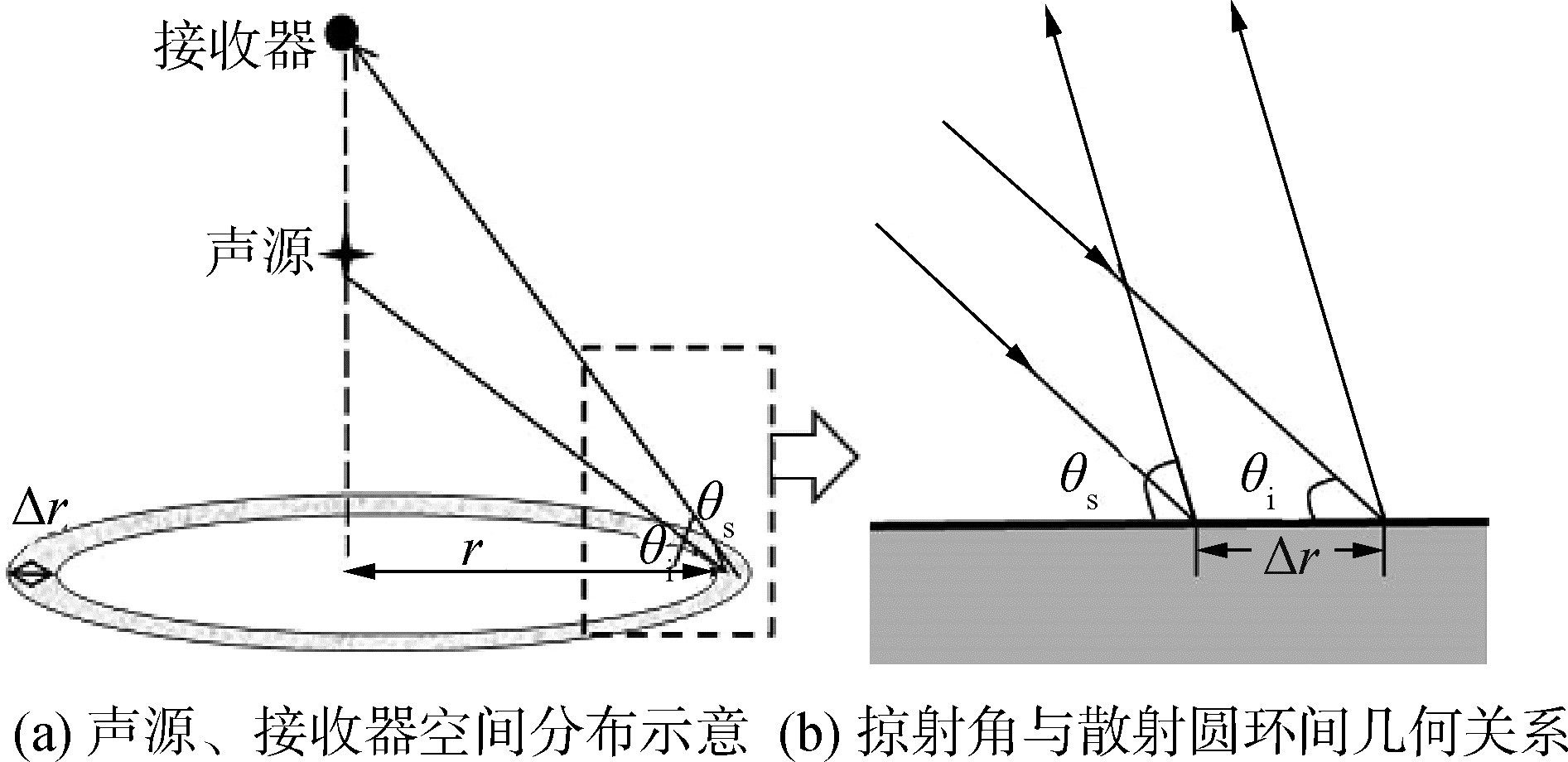 接收器

声源

$\Delta r$

$r$

$\theta_i$

$\theta_s$

$\theta_s$

$\theta_i$

$\Delta r$

(a) 声源、接收器空间分布示意 (b) 掠射角与散射圆环间几何关系