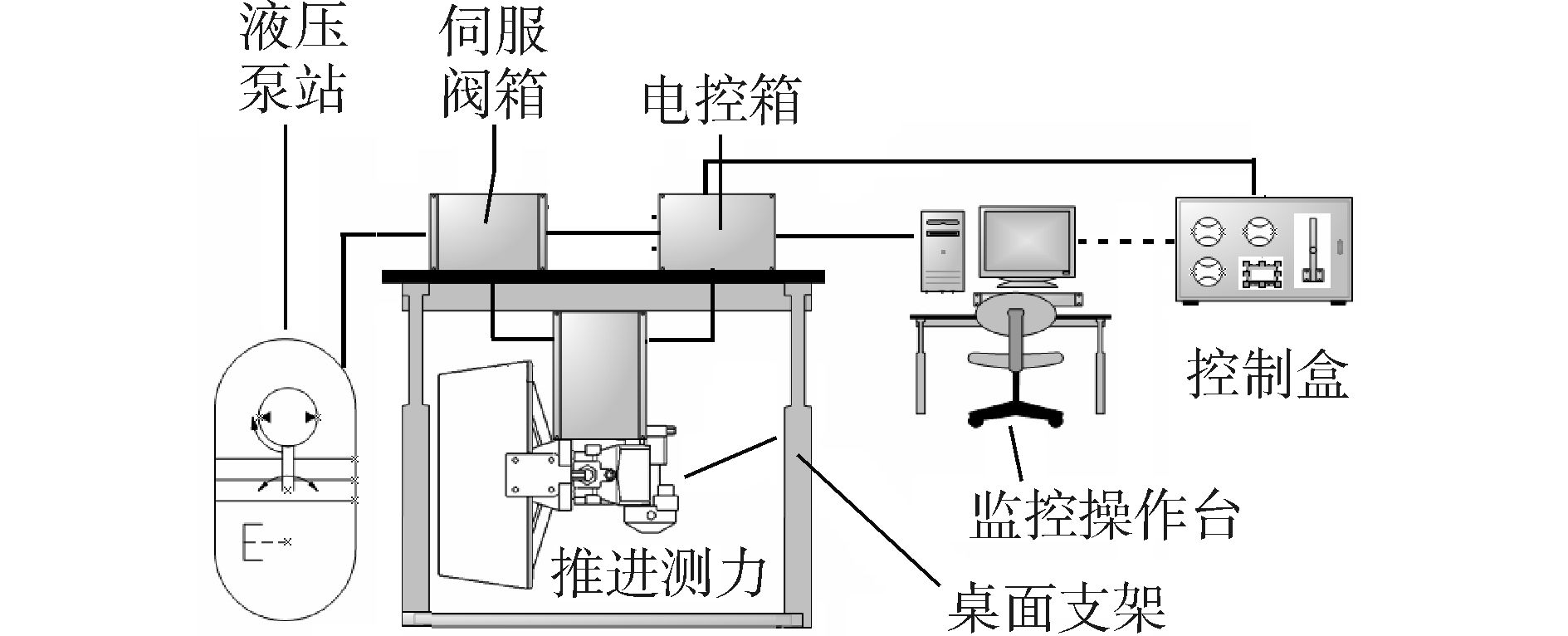 液压泵站

伺服阀箱

电控箱

控制盒

监控操作台

推进测力

桌面支架