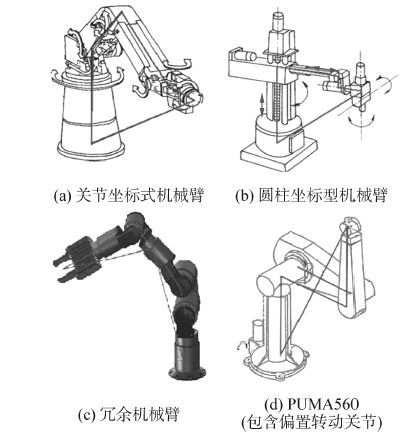 (a) 关节坐标式机械臂

(b) 圆柱坐标型机械臂

(c) 冗余机械臂

(d) PUMA560
(包含偏置转动关节)