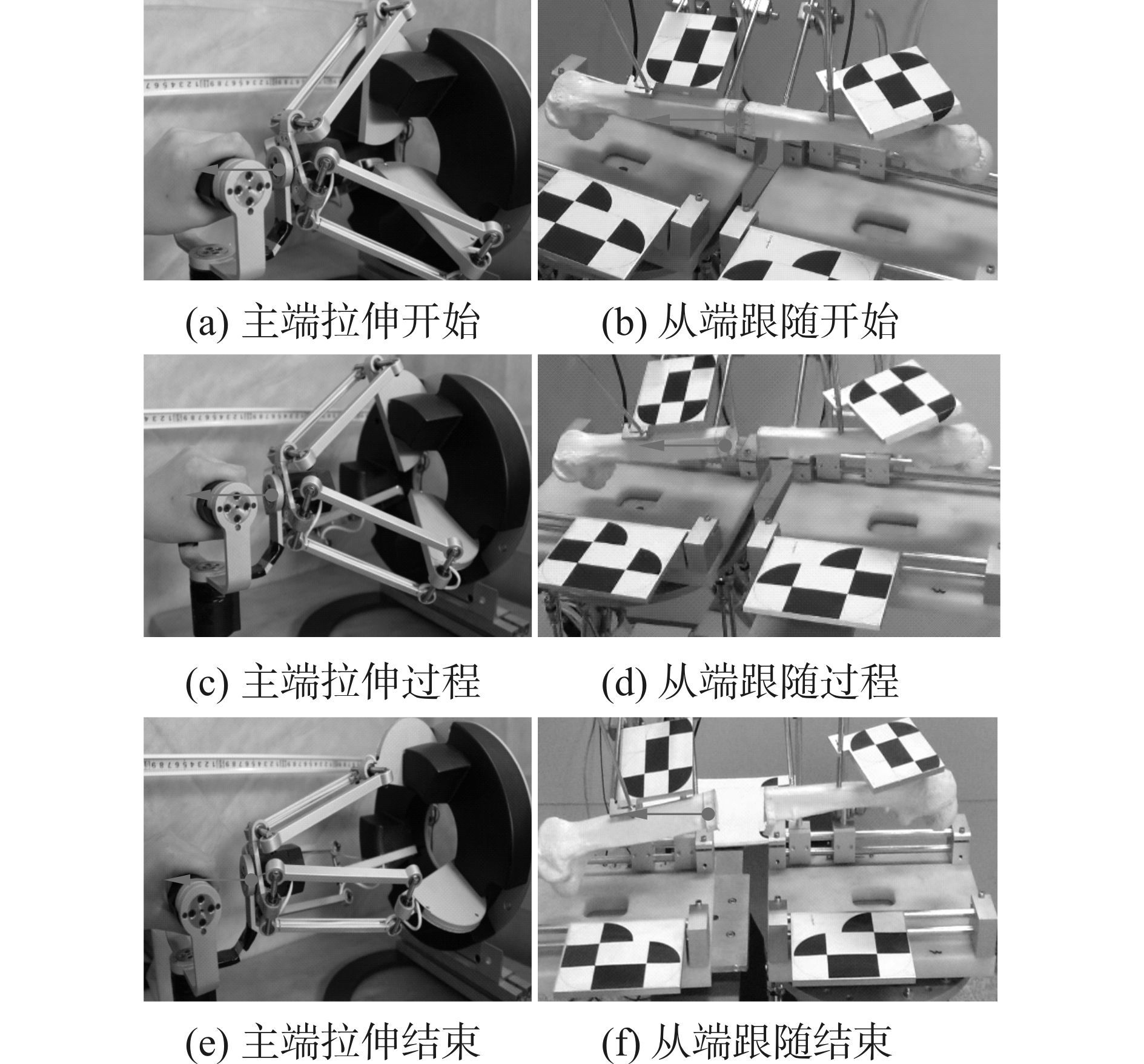 (a) 主端拉伸开始

(b) 从端跟随开始

(c) 主端拉伸过程

(d) 从端跟随过程

(e) 主端拉伸结束

(f) 从端跟随结束