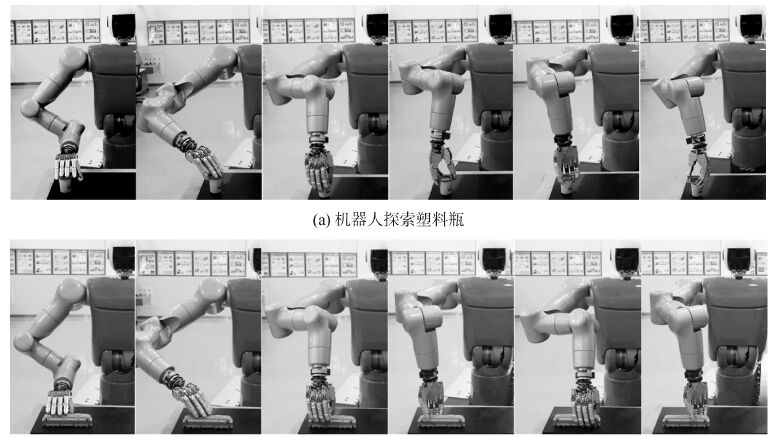 (a) 机器人探索塑料瓶