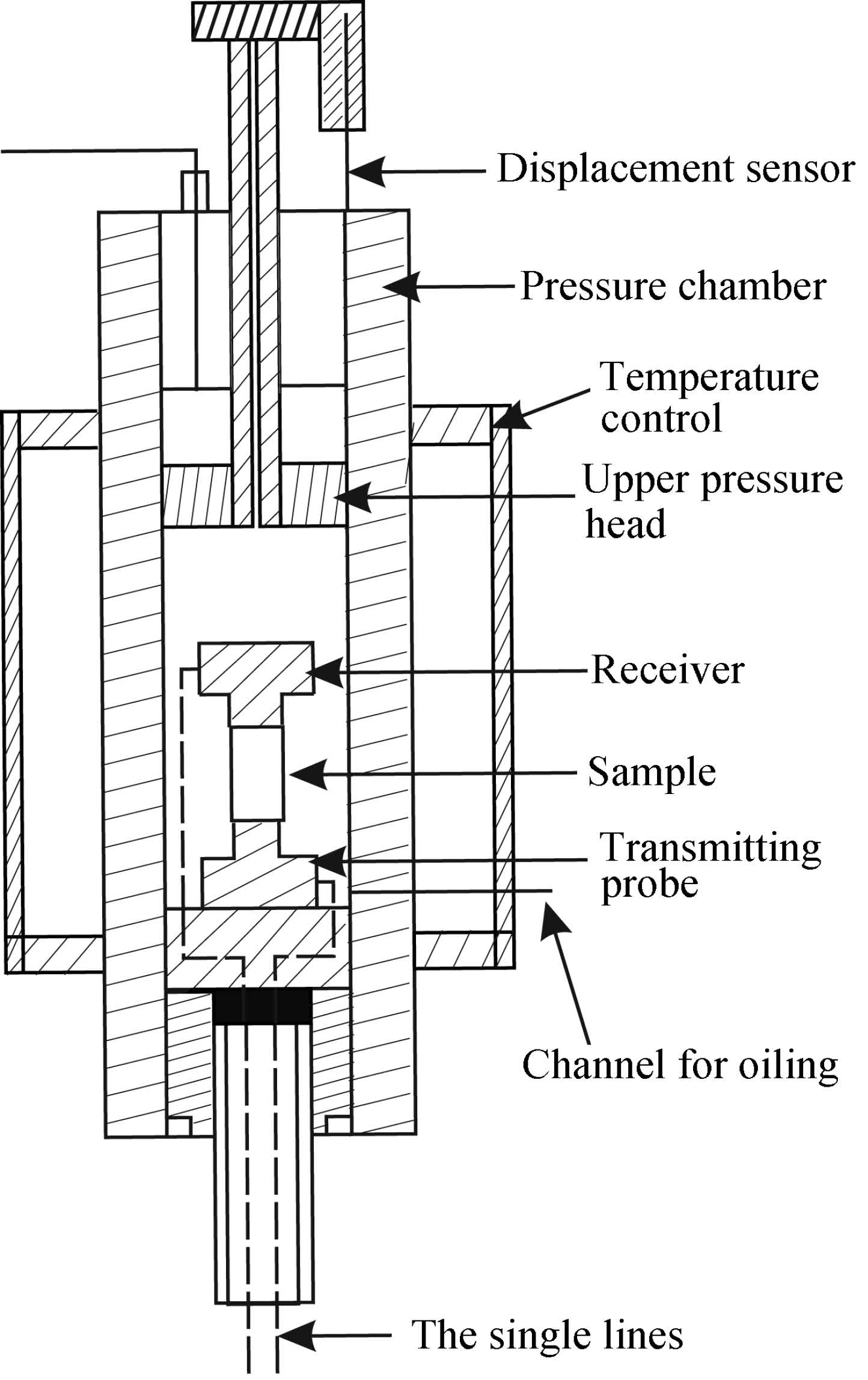 Displacement sensor

Pressure chamber

Temperature control

Upper pressure head

Receiver

Sample

Transmitting probe

Channel for oiling

The single lines