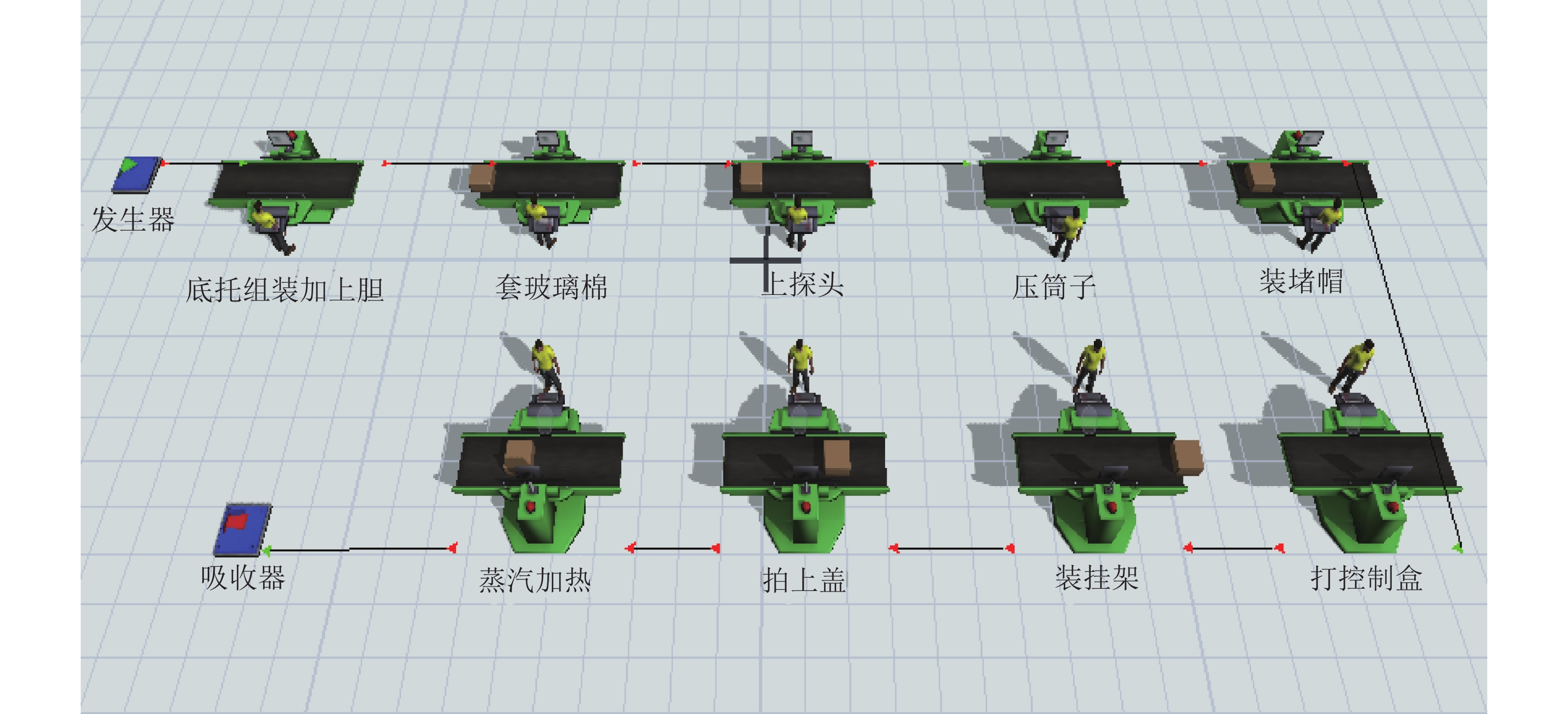 发生器

底托组装加上胆

套玻璃棉

上探头

压筒子

装堵帽

吸收器

蒸汽加热

拍上盖

装挂架

打控制盒