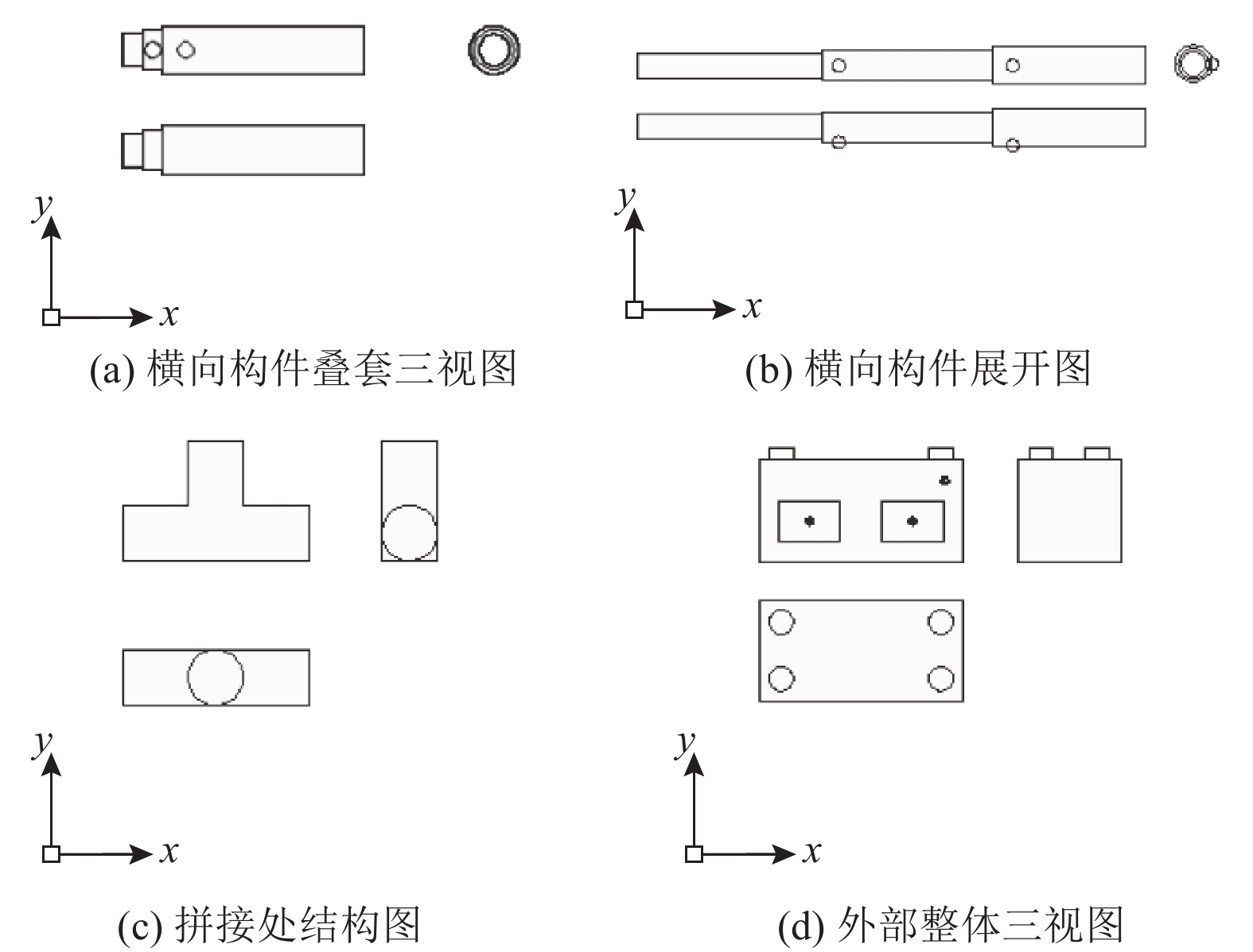 $y$

$x$

(a) 横向构件叠套三视图

$y$

$x$

(b) 横向构件展开图

$y$

$x$

(c) 拼接处结构图

$y$

$x$

(d) 外部整体三视图