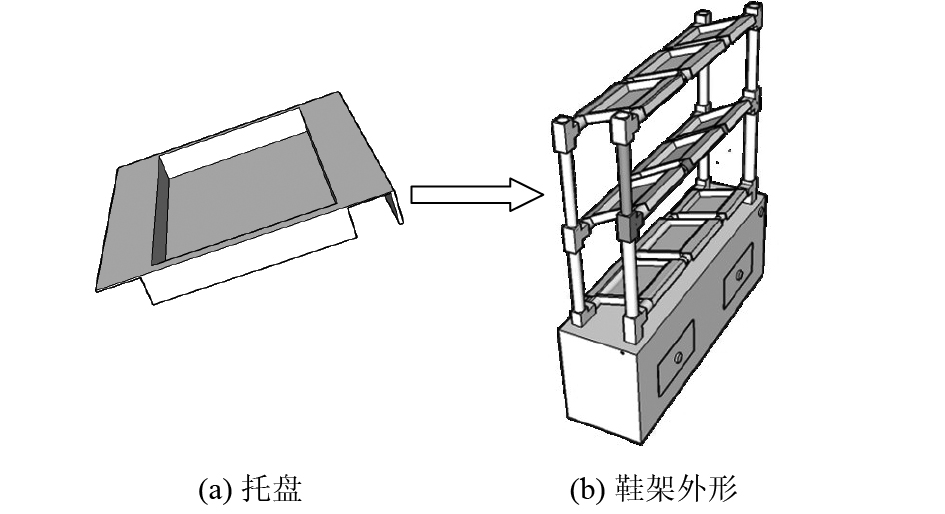 (a) 托盘

(b) 鞋架外形