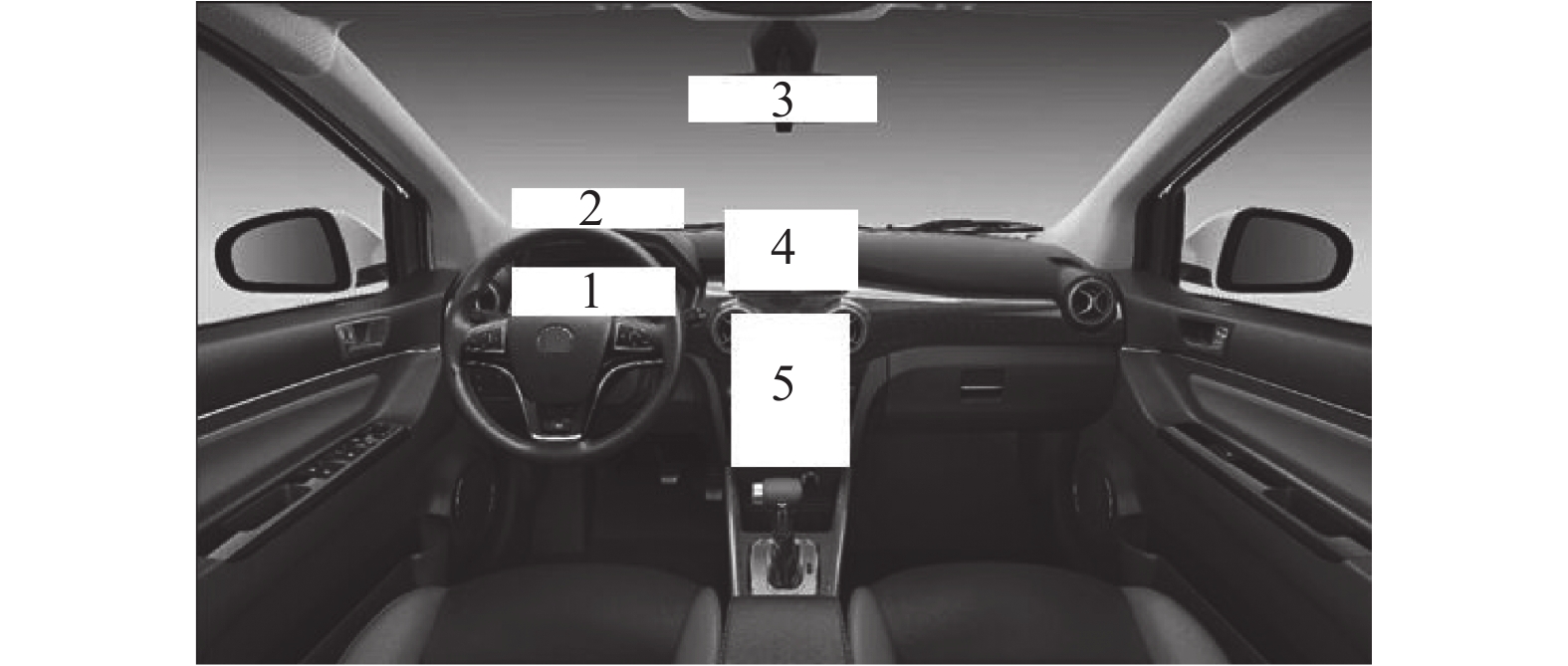 3

2

4

1

5