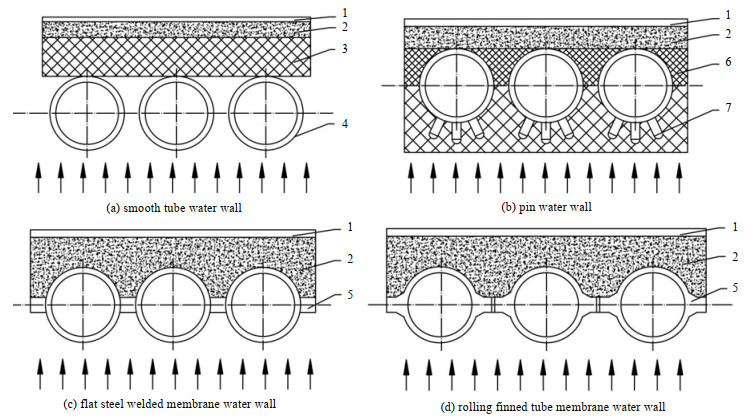 1
2
3
4
(a) smooth tube water wall

1
2
6
7
(b) pin water wall

1
2
5
(c) flat steel welded membrane water wall

1
2
5
(d) rolling finned tube membrane water wall