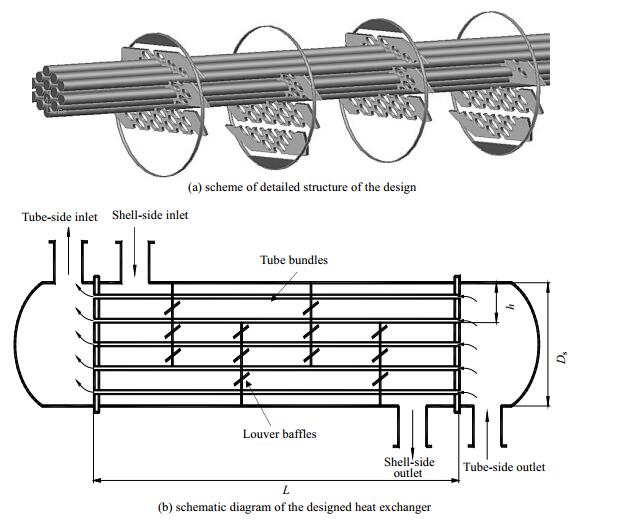 (a) scheme of detailed structure of the design

Tube-side inlet

Shell-side inlet

Tube bundles

$h$

$D_s$

Louver baffles

Shell-side outlet

Tube-side outlet

$L$

(b) schematic diagram of the designed heat exchanger