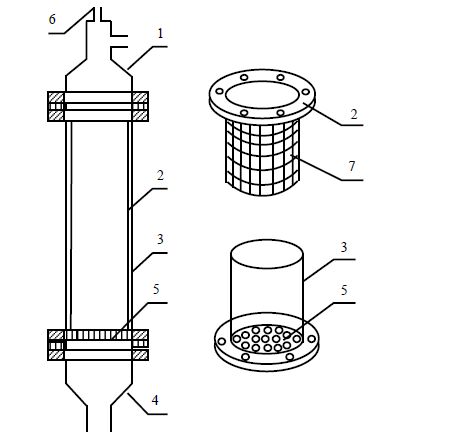 6
1
2
3
5
4
2
7
3
5