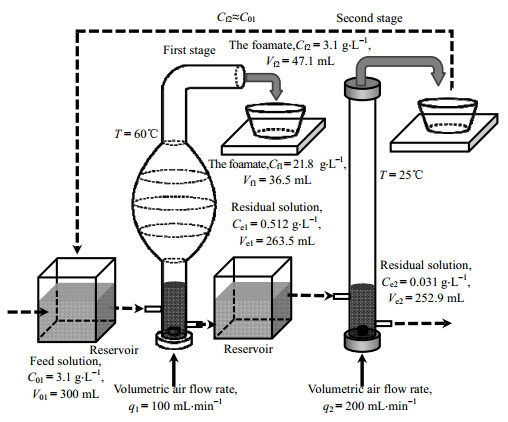 $C_{f2} \approx C_{01}$

Second stage

First stage

The foamate, $C_{f2} = 3.1$ g·L$^{-1}$, $V_{f2} = 47.1$ mL

$T = 60$℃

The foamate, $C_{f1} = 21.8$ g·L$^{-1}$, $V_{f1} = 36.5$ mL

$T = 25$℃

Residual solution, $C_{e1} = 0.512$ g·L$^{-1}$, $V_{e1} = 263.5$ mL

Residual solution, $C_{e2} = 0.031$ g·L$^{-1}$, $V_{e2} = 252.9$ mL

Reservoir

Reservoir

Feed solution, $C_{01} = 3.1$ g·L$^{-1}$, $V_{01} = 300$ mL

Volumetric air flow rate, $q_1 = 100$ mL·min$^{-1}$

Volumetric air flow rate, $q_2 = 200$ mL·min$^{-1}$