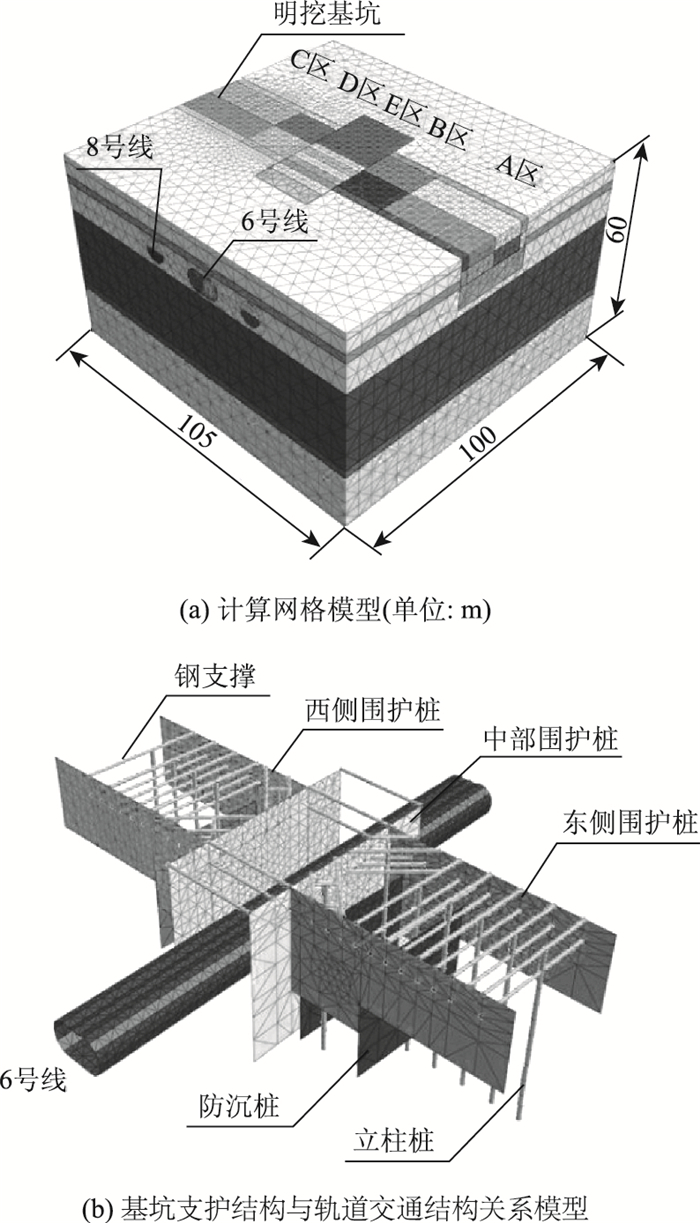 明挖基坑

C区 D区 E区 B区 A区

8号线

6号线

60

105

100

(a) 计算网格模型(单位: m)

钢支撑

西侧围护桩

中部围护桩

东侧围护桩

6号线

防沉桩

立柱桩

(b) 基坑支护结构与轨道交通结构关系模型