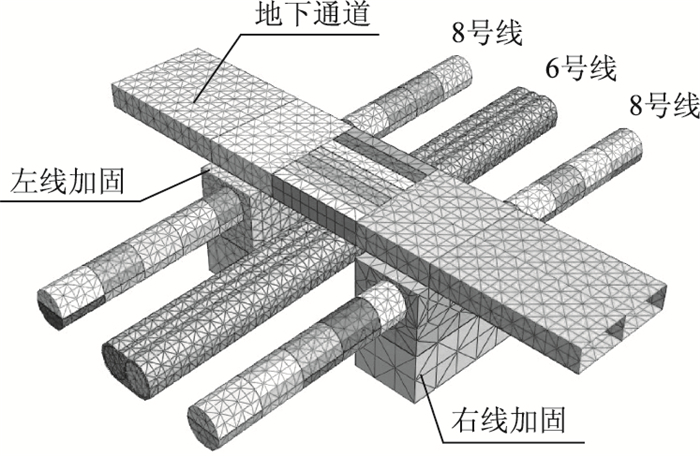 地下通道
8号线
6号线
8号线
左线加固
右线加固