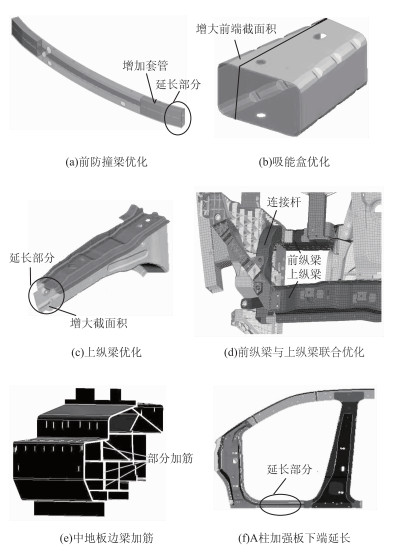 增加套管
延长部分
(a)前防撞梁优化

增大前端截面积
(b)吸能盒优化

延长部分
增大截面积
(c)上纵梁优化

连接杆
前纵梁
上纵梁
(d)前纵梁与上纵梁联合优化

部分加筋
(e)中地板边梁加筋

延长部分
(f)A柱加强板下端延长