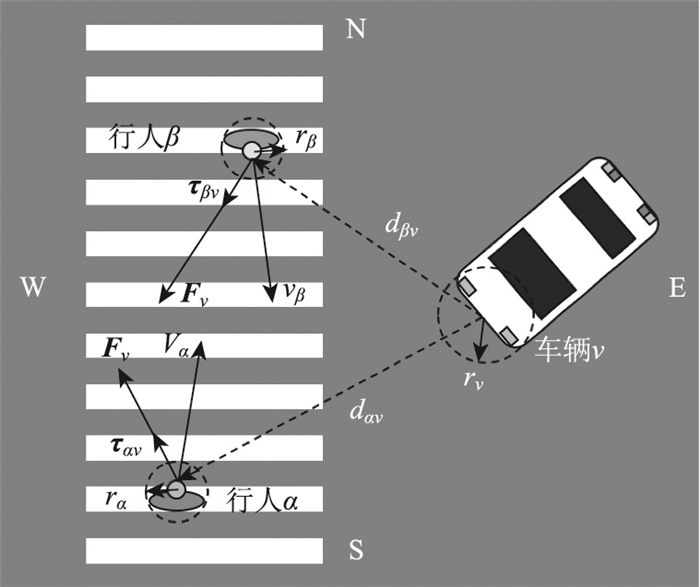 N

行人$\beta$

$r_\beta$

$\boldsymbol{\tau}_{\beta v}$

$d_{\beta v}$

W

$\boldsymbol{F}_v$

$v_\beta$

E

$\boldsymbol{F}_v$

$V_\alpha$

车辆$v$

$r_v$

$d_{\alpha v}$

$\boldsymbol{\tau}_{\alpha v}$

$r_\alpha$

行人$\alpha$

S