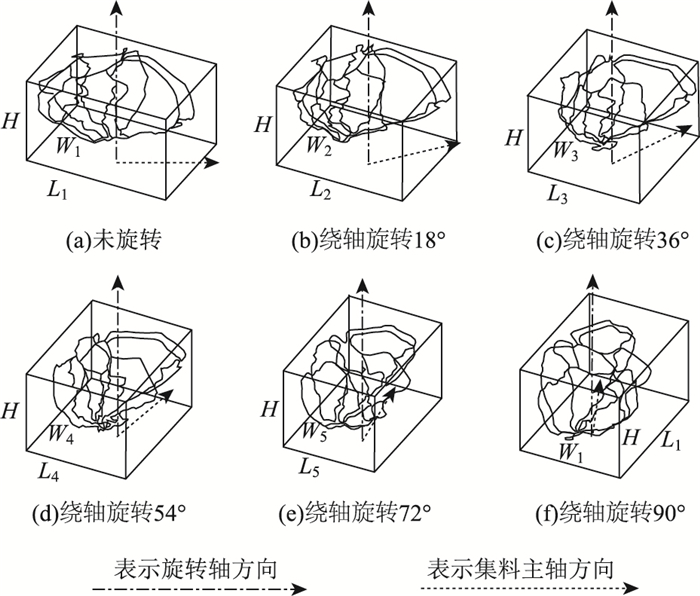 $H$
$W_1$
$L_1$
(a)未旋转

$H$
$W_2$
$L_2$
(b)绕轴旋转18°

$H$
$W_3$
$L_3$
(c)绕轴旋转36°

$H$
$W_4$
$L_4$
(d)绕轴旋转54°

$H$
$W_5$
$L_5$
(e)绕轴旋转72°

$W_1$
$H$
$L_1$
(f)绕轴旋转90°

表示旋转轴方向

表示集料主轴方向