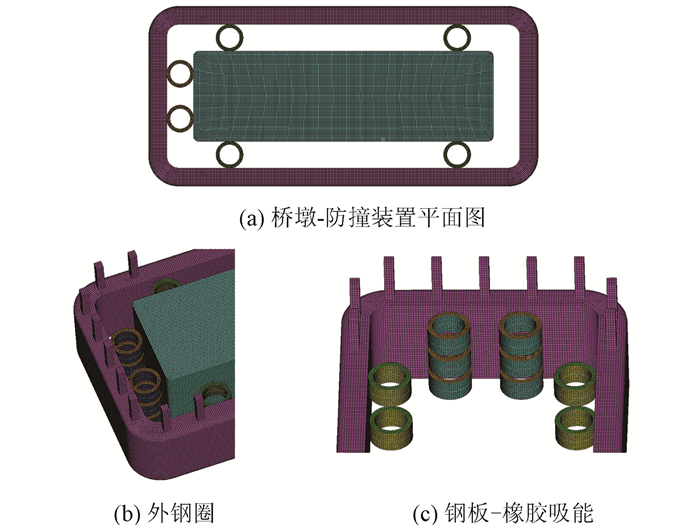 (a) 桥墩-防撞装置平面图

(b) 外钢圈

(c) 钢板-橡胶吸能