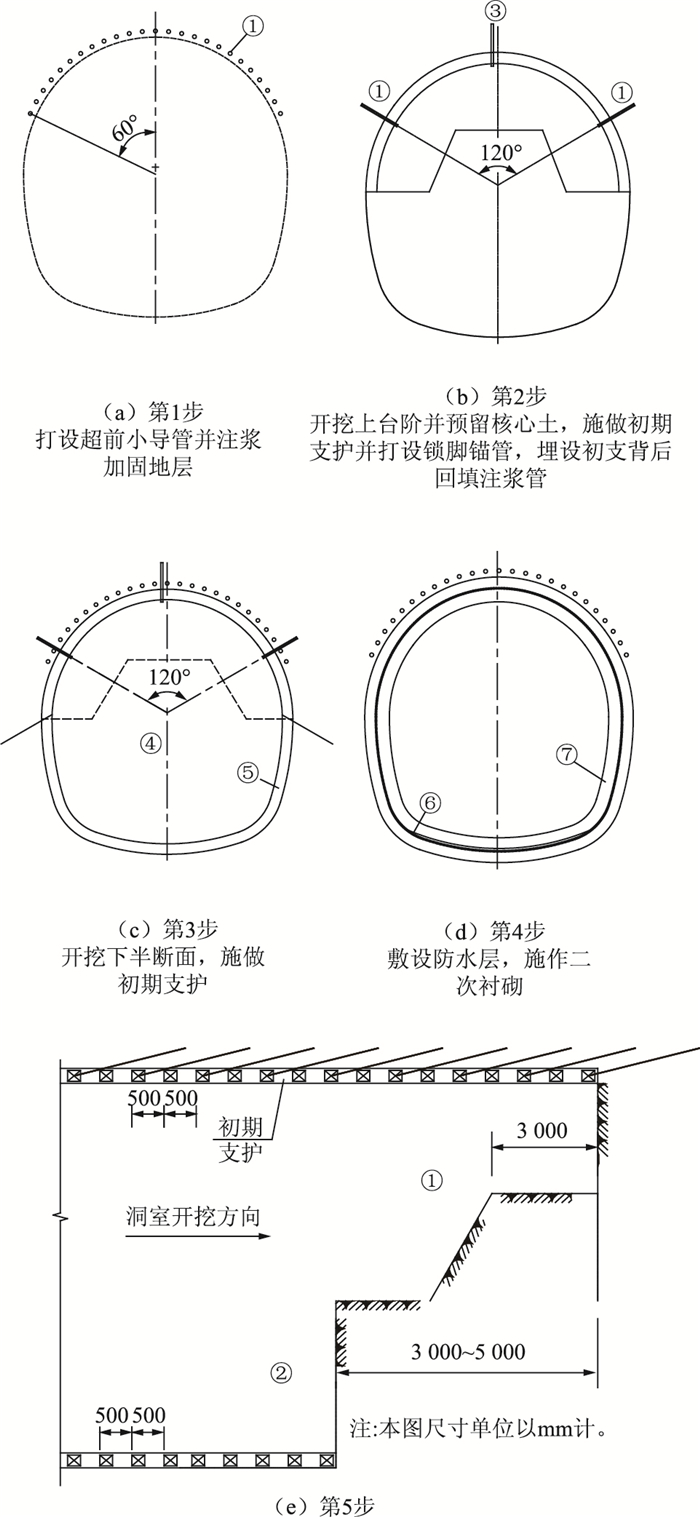 ①
60°

（a）第1步
打设超前小导管并注浆加固地层

③
①
①
120°

（b）第2步
开挖上台阶并预留核心土，施做初期支护并打设锁脚锚管，埋设初支背后回填注浆管

120°
④
⑤

（c）第3步
开挖下半断面，施做初期支护

⑦
⑥

（d）第4步
敷设防水层，施作二次衬砌

500 500
初期支护
3 000
①
洞室开挖方向
3 000~5 000
②
500 500
注:本图尺寸单位以mm计。

（e）第5步