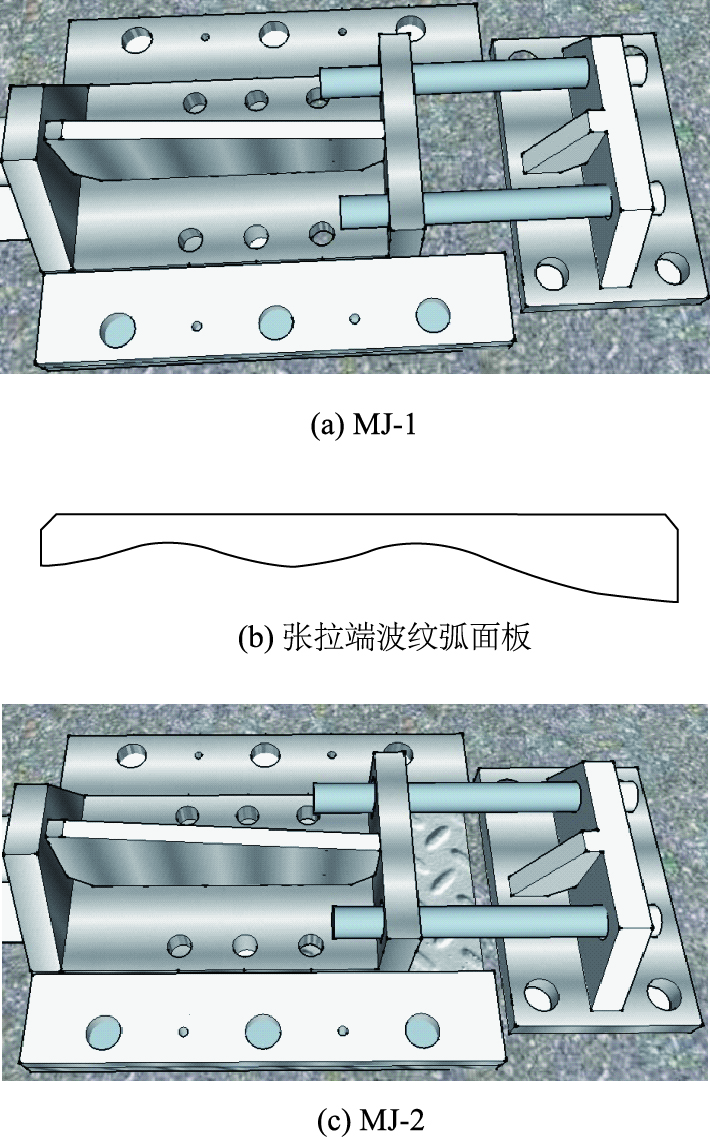 (a) MJ-1

(b) 张拉端波纹弧面板

(c) MJ-2