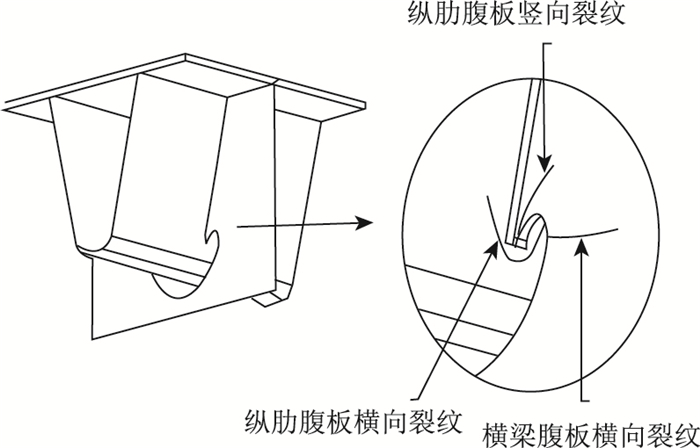 纵肋腹板竖向裂纹

纵肋腹板横向裂纹

横梁腹板横向裂纹