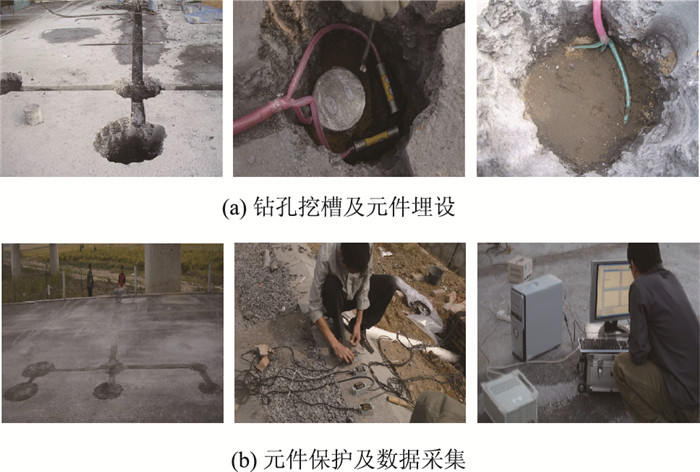 (a) 钻孔挖槽及元件埋设

(b) 元件保护及数据采集