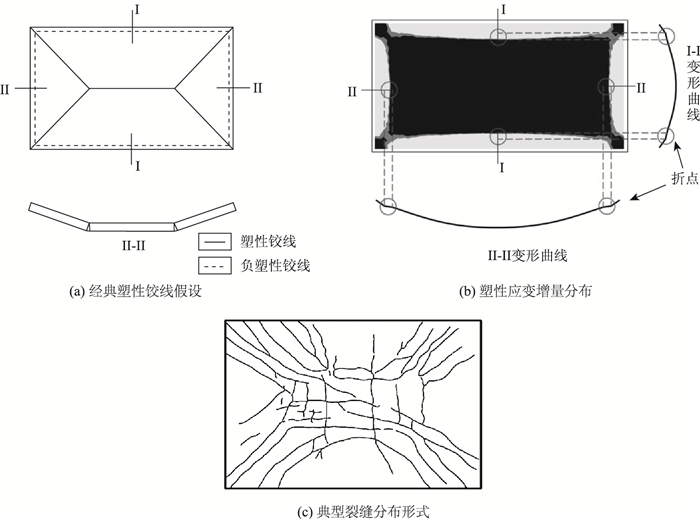 I
II
II
I
II-II
塑性铰线
负塑性铰线
(a) 经典塑性铰线假设

I
II
II
I
I-I变形曲线
折点
II-II变形曲线
(b) 塑性应变增量分布

(c) 典型裂缝分布形式