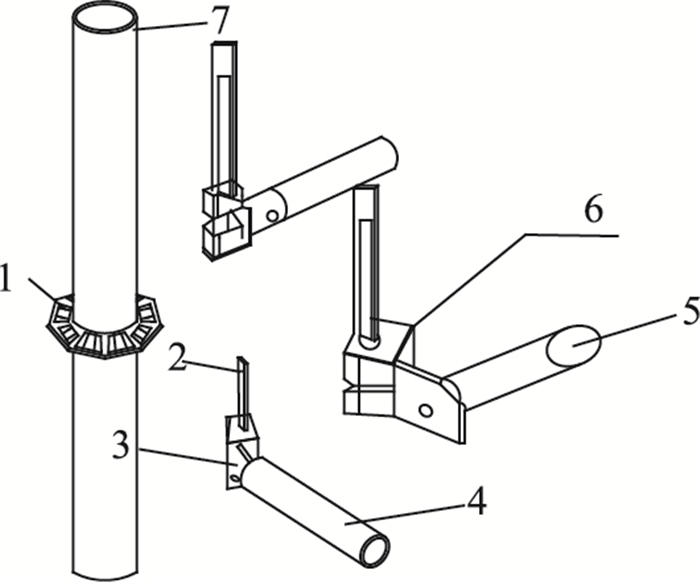 7
6
1
5
2
3
4