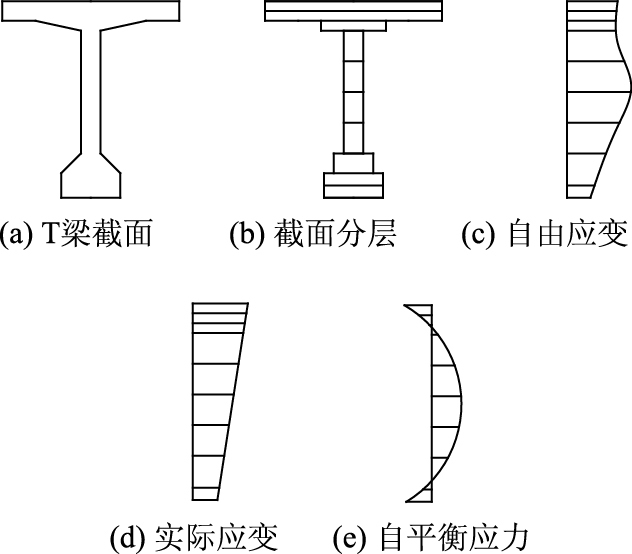 (a) T梁截面

(b) 截面分层

(c) 自由应变

(d) 实际应变

(e) 自平衡应力