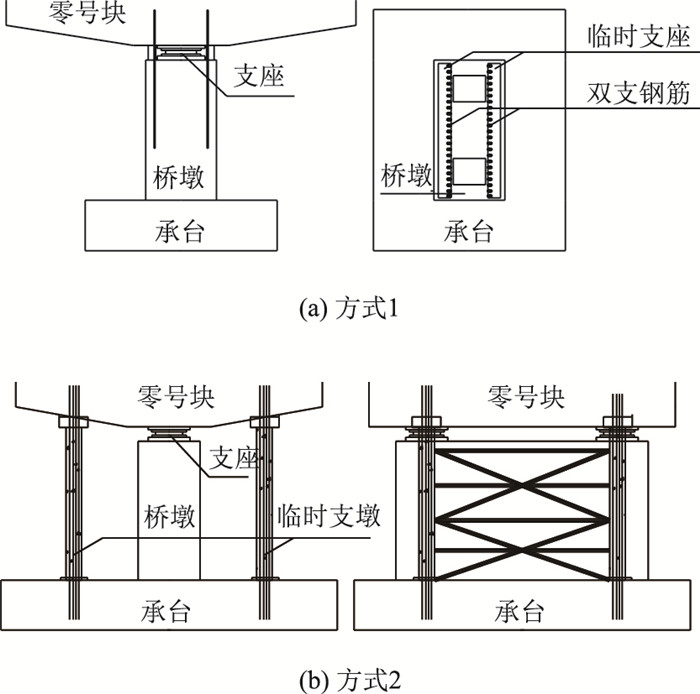 零号块
支座
桥墩
承台
临时支座
双支钢筋
桥墩
承台

(a) 方式1

零号块
支座
桥墩
临时支墩
承台
零号块
承台

(b) 方式2