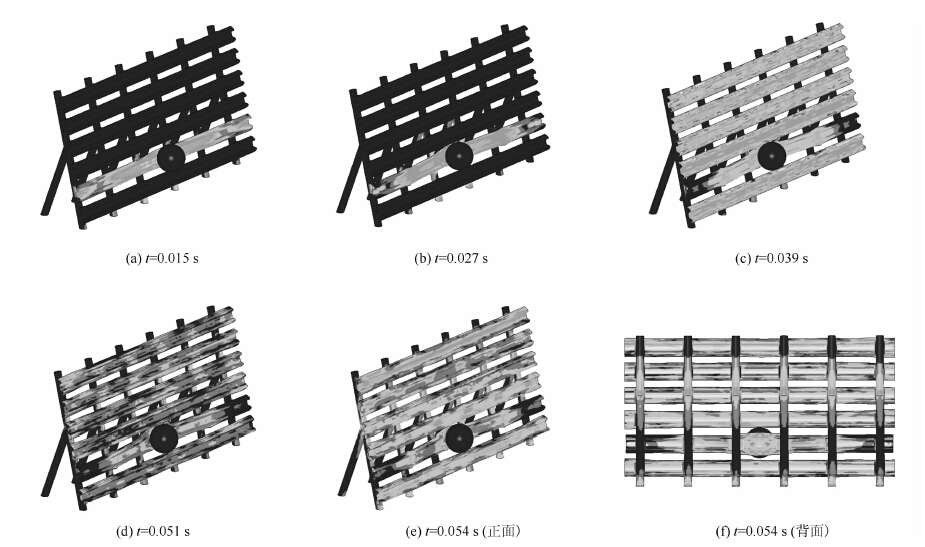 (a) $t$=0.015 s

(b) $t$=0.027 s

(c) $t$=0.039 s

(d) $t$=0.051 s

(e) $t$=0.054 s (正面)

(f) $t$=0.054 s (背面)