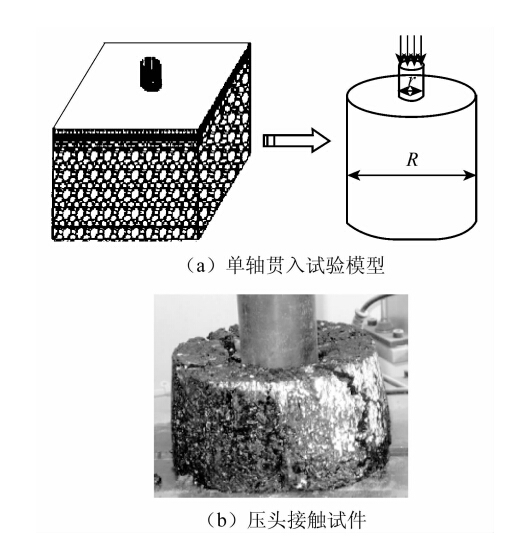 $r$

$R$

（a）单轴贯入试验模型

（b）压头接触试件