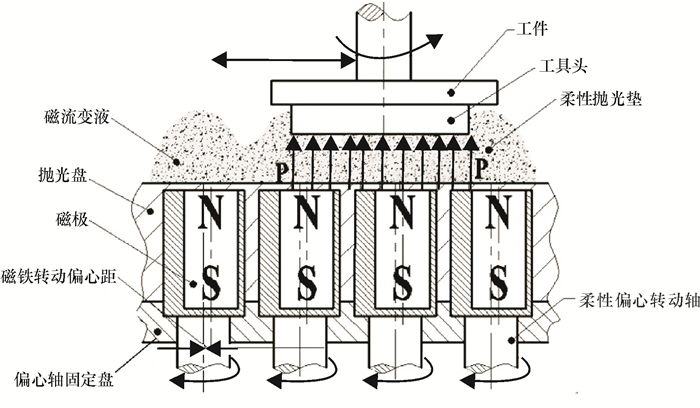 工件
工具头
柔性抛光垫
磁流变液
抛光盘
磁极
磁铁转动偏心距
偏心轴固定盘
柔性偏心转动轴
P
P
N
S
N
S
N
S
N
S