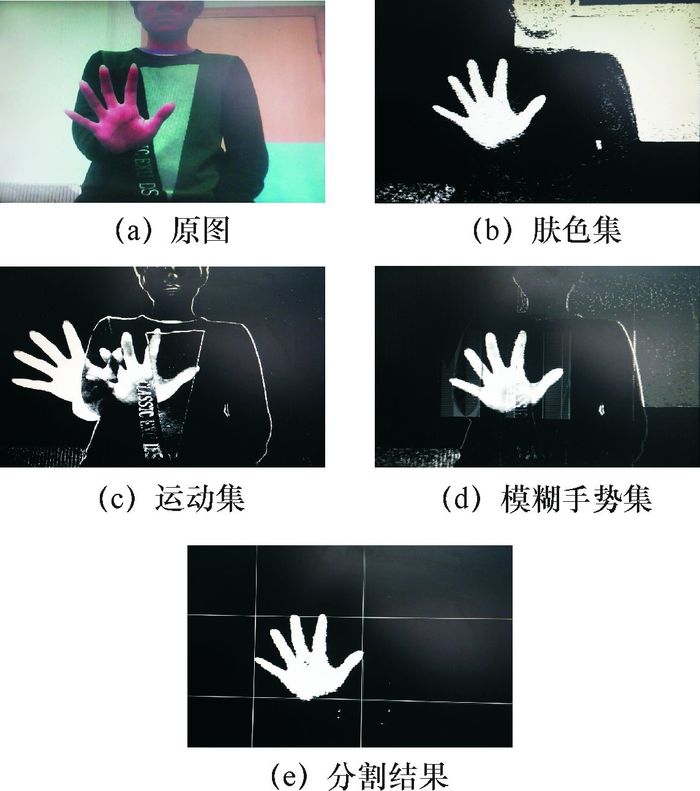 (a) 原图

(b) 肤色集

(c) 运动集

(d) 模糊手势集

(e) 分割结果